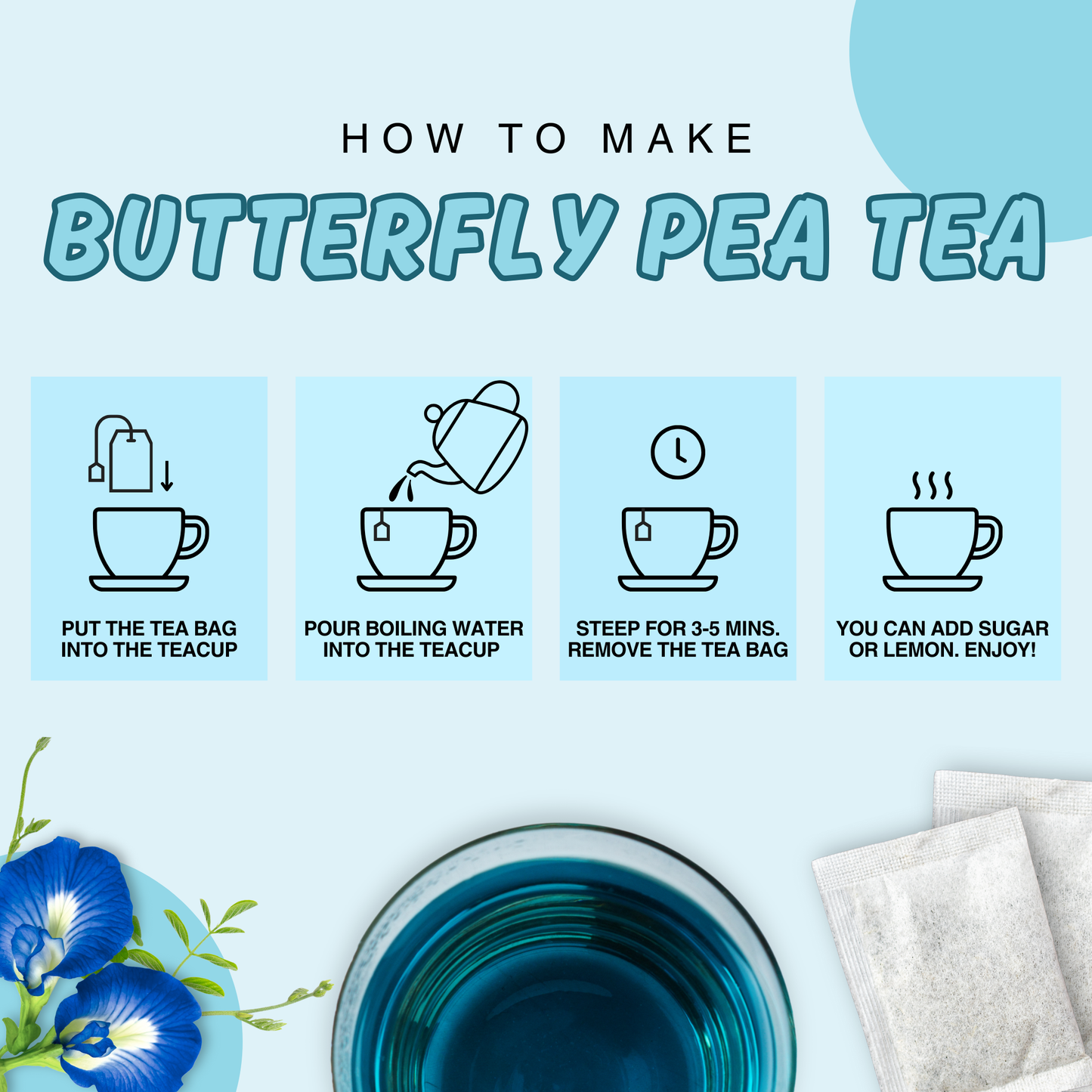 HOW TO MAKE

BUTTERFLY PEA TEA

PUT THE TEA BAG INTO THE TEACUP

POUR BOILING WATER INTO THE TEACUP

STEEP FOR 3-5 MINS. REMOVE THE TEA BAG

YOU CAN ADD SUGAR OR LEMON. ENJOY!