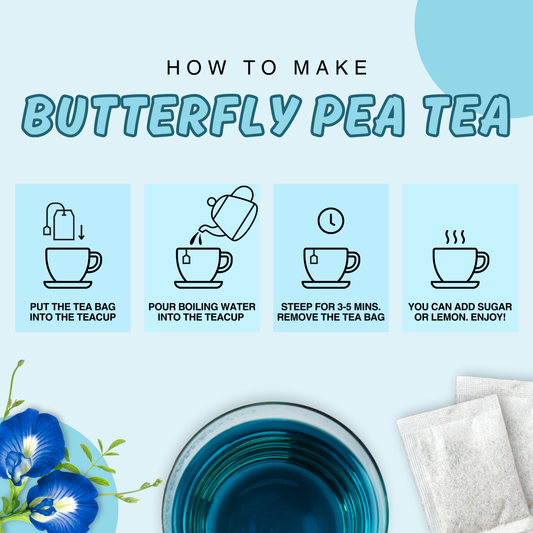 HOW TO MAKE

BUTTERFLY PEA TEA

PUT THE TEA BAG INTO THE TEACUP

POUR BOILING WATER INTO THE TEACUP

STEEP FOR 3-5 MINS. REMOVE THE TEA BAG

YOU CAN ADD SUGAR OR LEMON. ENJOY!