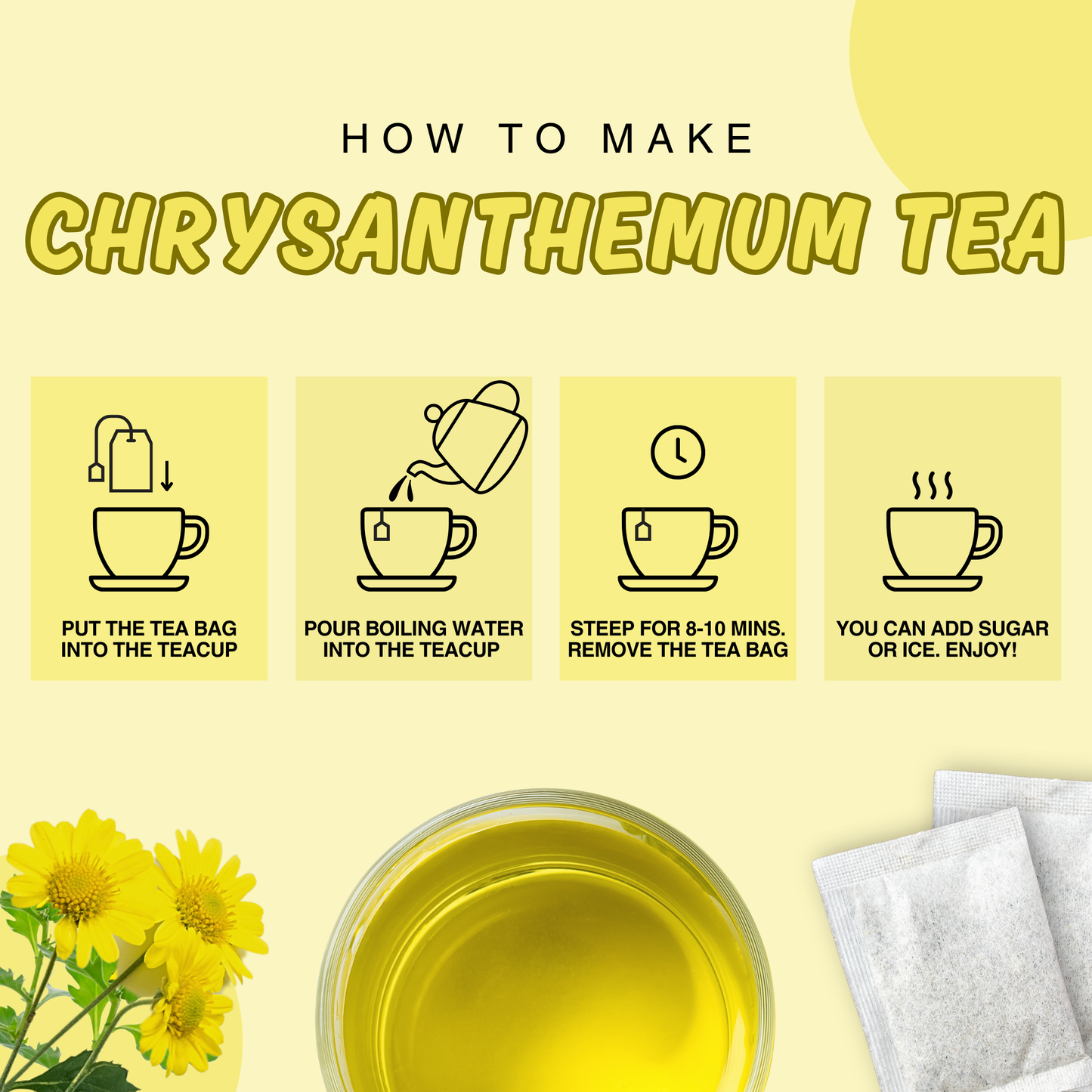 HOW TO MAKE

CHRYSANTHEMUM TEA

PUT THE TEA BAG INTO THE TEACUP

POUR BOILING WATER INTO THE TEACUP

STEEP FOR 8-10 MINS. REMOVE THE TEA BAG

YOU CAN ADD SUGAR OR ICE. ENJOY!