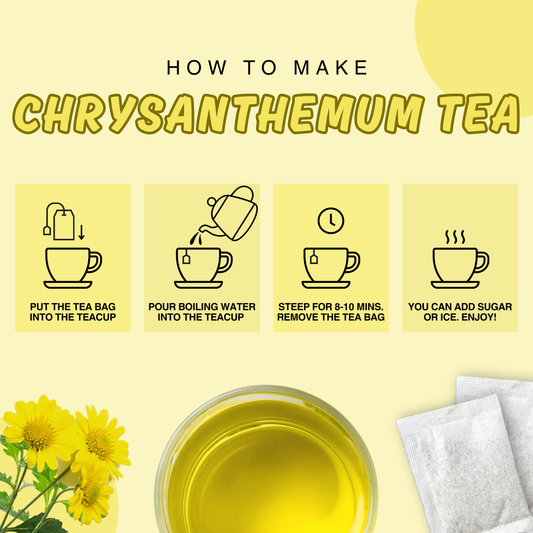 HOW TO MAKE

CHRYSANTHEMUM TEA

PUT THE TEA BAG INTO THE TEACUP

POUR BOILING WATER INTO THE TEACUP

STEEP FOR 8-10 MINS. REMOVE THE TEA BAG

YOU CAN ADD SUGAR OR ICE. ENJOY!