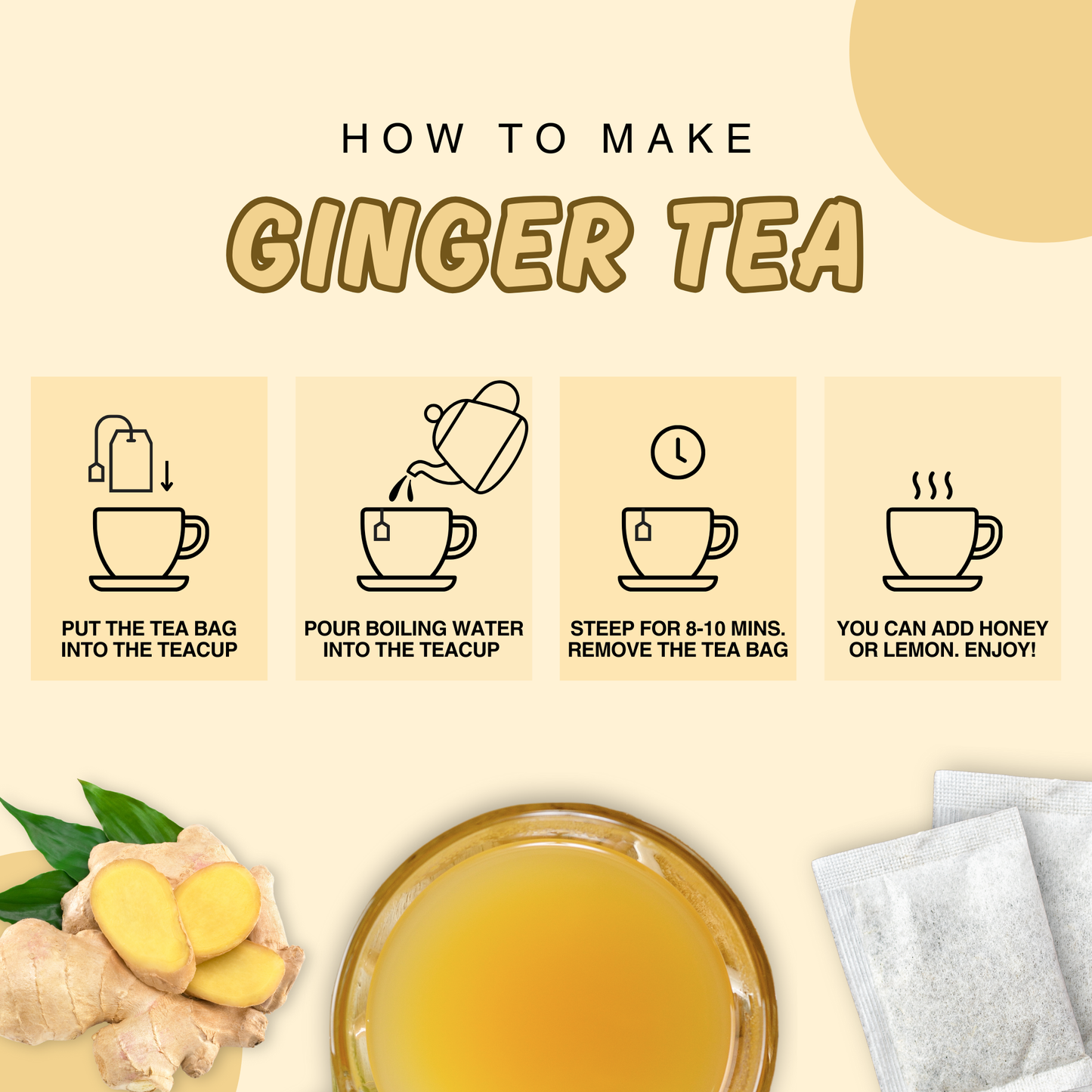 HOW TO MAKE

GINGER TEA

PUT THE TEA BAG INTO THE TEACUP

POUR BOILING WATER INTO THE TEACUP

STEEP FOR 8-10 MINS. REMOVE THE TEA BAG

YOU CAN ADD HONEY OR LEMON. ENJOY!