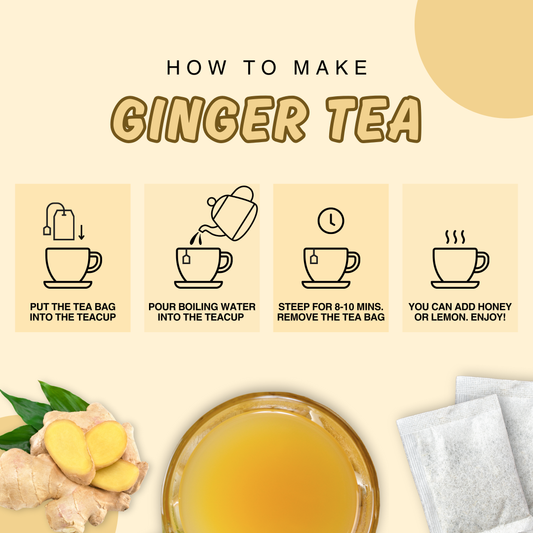 HOW TO MAKE

GINGER TEA

PUT THE TEA BAG INTO THE TEACUP

POUR BOILING WATER INTO THE TEACUP

STEEP FOR 8-10 MINS. REMOVE THE TEA BAG

YOU CAN ADD HONEY OR LEMON. ENJOY!