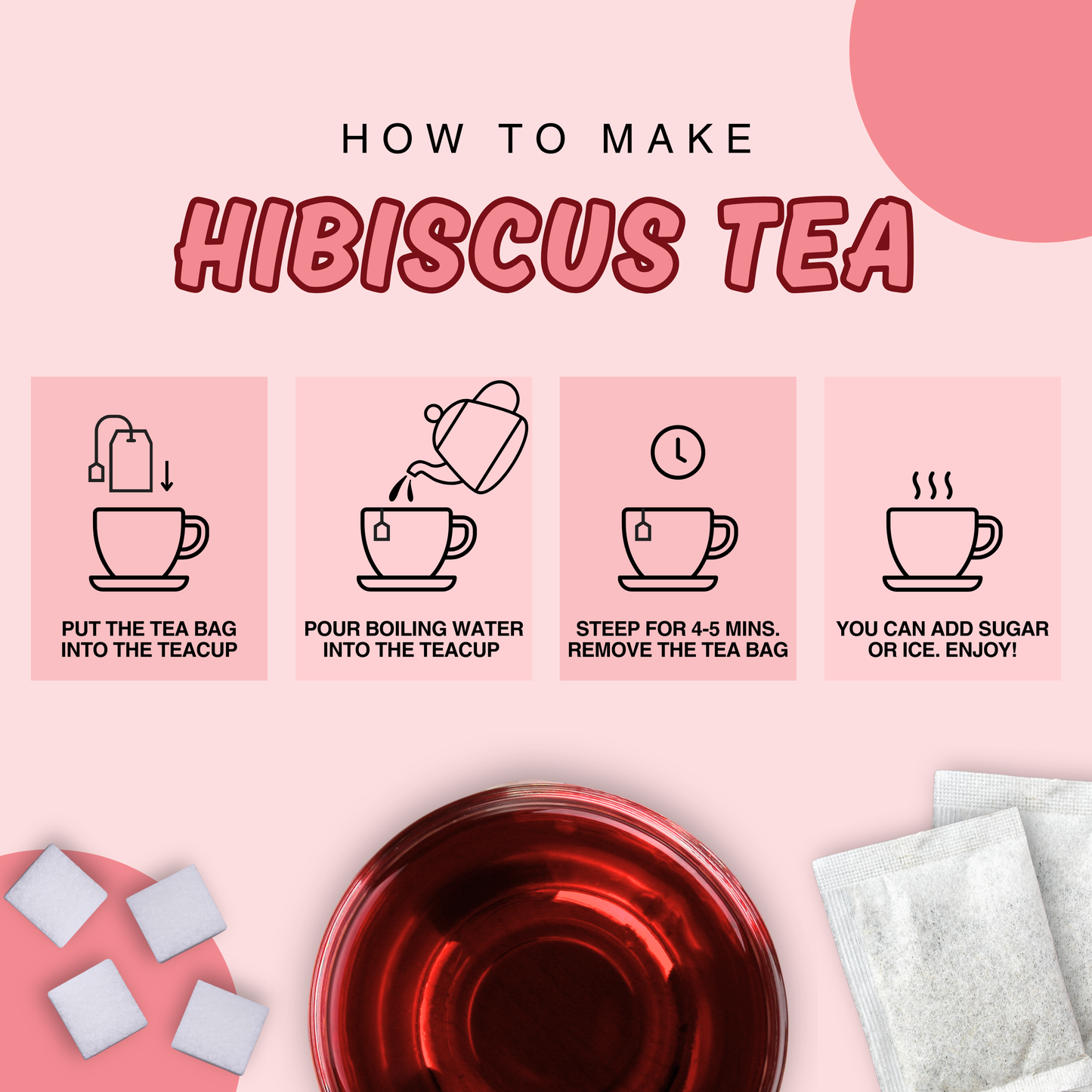 HOW TO MAKE

HIBISCUS TEA

PUT THE TEA BAG INTO THE TEACUP

POUR BOILING WATER INTO THE TEACUP

STEEP FOR 4-5 MINS. REMOVE THE TEA BAG

YOU CAN ADD SUGAR OR ICE. ENJOY!