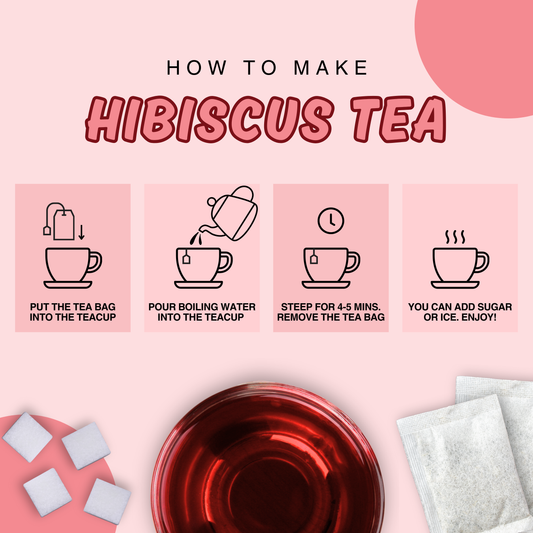 HOW TO MAKE

HIBISCUS TEA

PUT THE TEA BAG INTO THE TEACUP

POUR BOILING WATER INTO THE TEACUP

STEEP FOR 4-5 MINS. REMOVE THE TEA BAG

YOU CAN ADD SUGAR OR ICE. ENJOY!